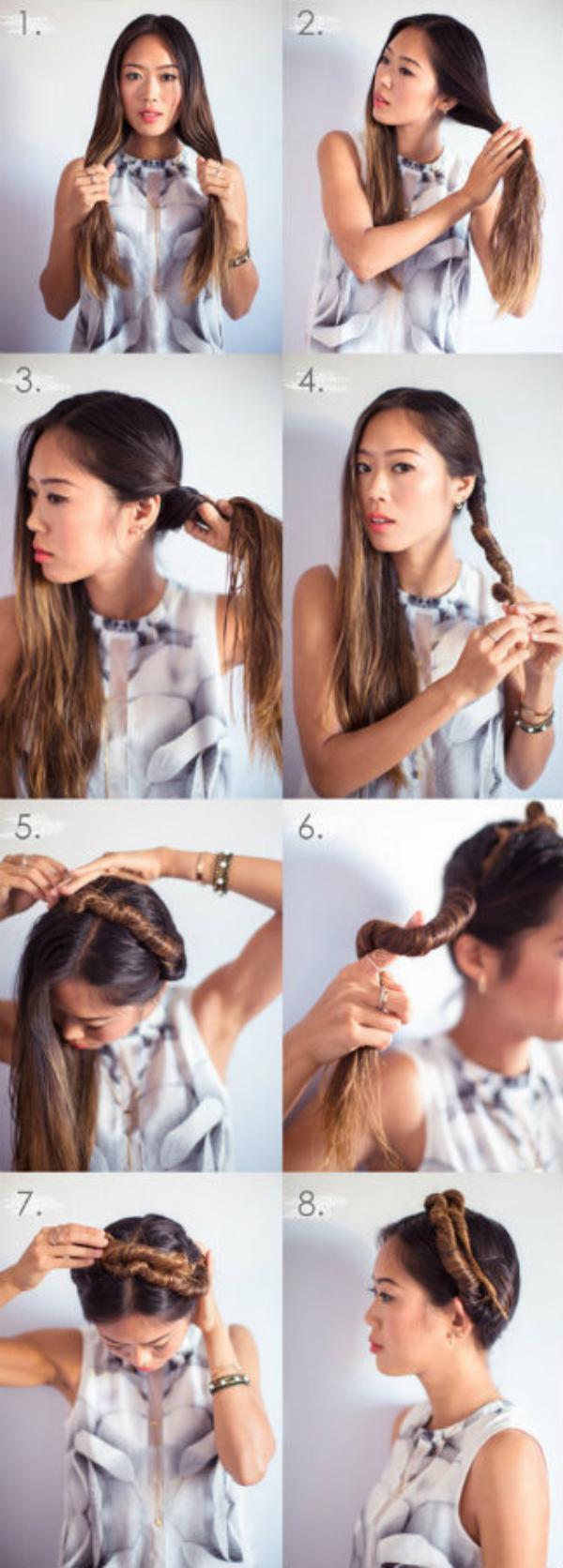 1.

2.

3.

4.

5.

6.

7.

8.